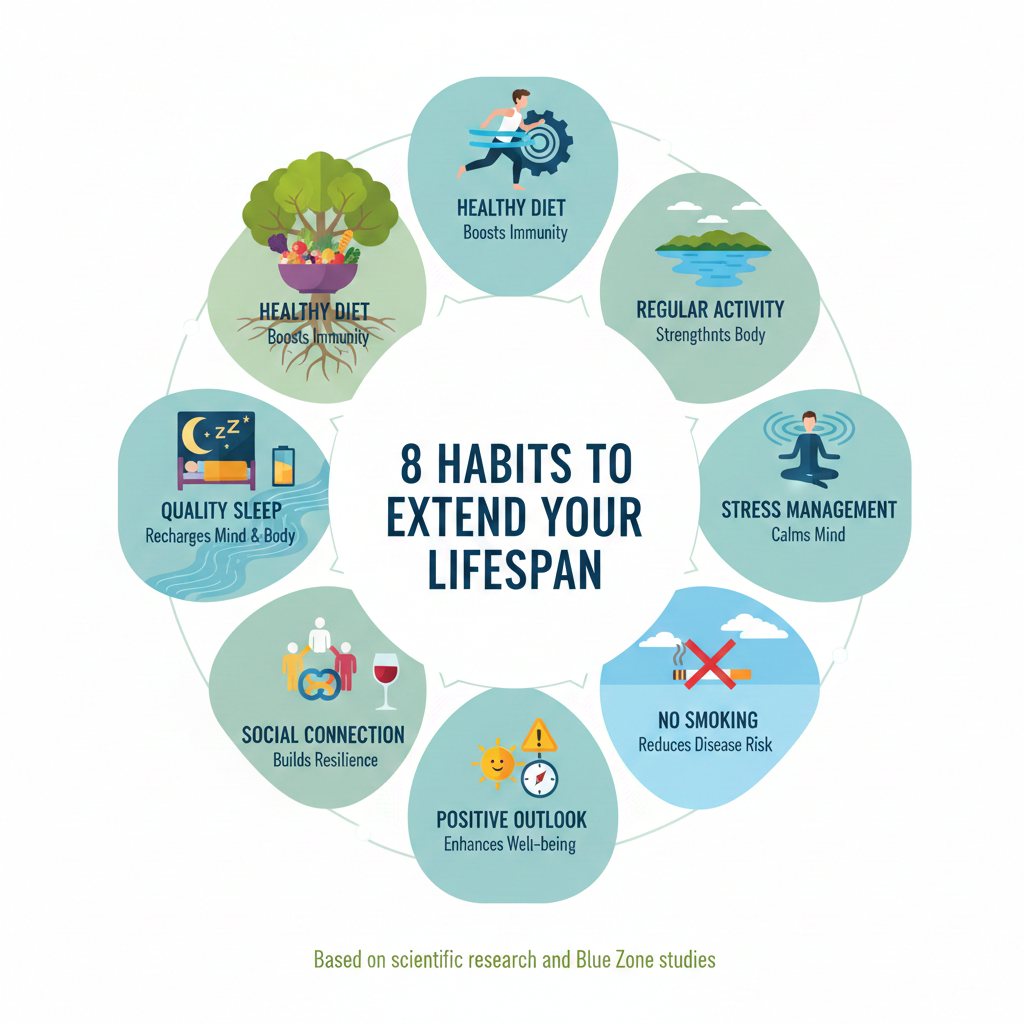 8 HABITS TO EXTEND YOUR LIFESPAN

HEALTHY DIET
Boosts Immunity

REGULAR ACTIVITY
Strengthnts Body

STRESS MANAGEMENT
Calms Mind

NO SMOKING
Reduces Disease Risk

POSITIVE OUTLOOK
Enhances Well-being

SOCIAL CONNECTION
Builds Resilience

QUALITY SLEEP
Recharges Mind & Body

HEALTHY DIET
Boosts Immunity

Based on scientific research and Blue Zone studies